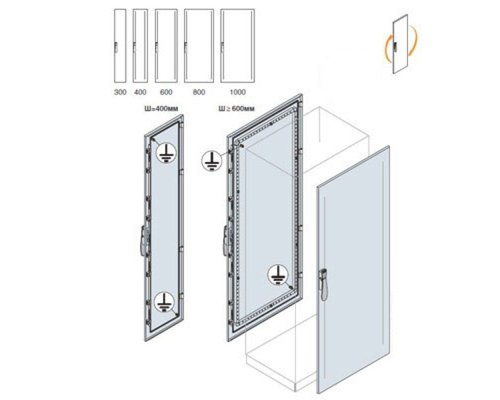 300 400 600 800 1000

Ш=400мм

Ш ≥ 600мм