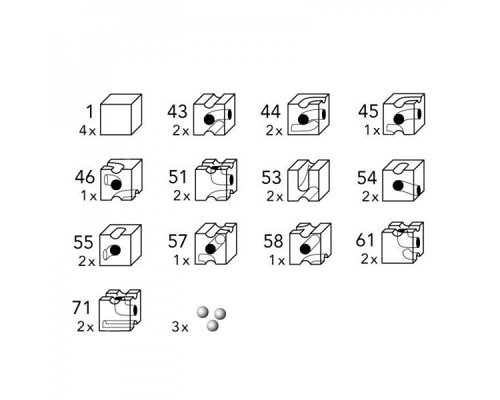 1
4x

43
2x

44
2x

45
1x

46
1x

51
2x

53
2x

54
2x

55
2x

57
1x

58
1x

61
2x

71
2x

3x