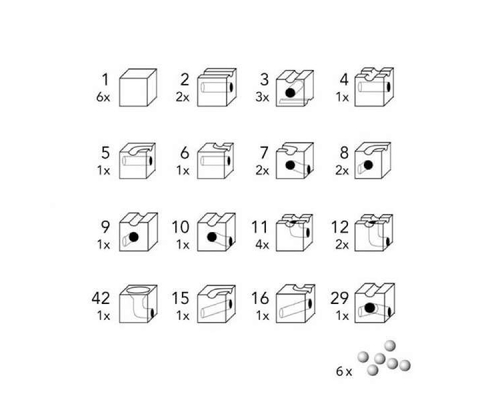 1
6x

2
2x

3
3x

4
1x

5
1x

6
1x

7
2x

8
2x

9
1x

10
1x

11
4x

12
2x

42
1x

15
1x

16
1x

29
1x

6 x