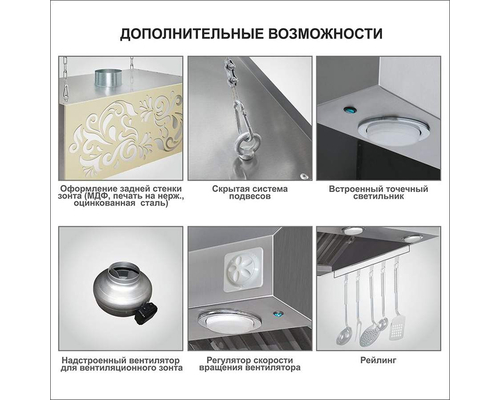 ДОПОЛНИТЕЛЬНЫЕ ВОЗМОЖНОСТИ

Оформление задней стенки зонта (МДФ, печать на нерж., оцинкованная сталь)

Скрытая система подвесов

Встроенный точечный светильник

Надстроенный вентилятор для вентиляционного зонта

Регулятор скорости вращения вентилятора

Рейлинг