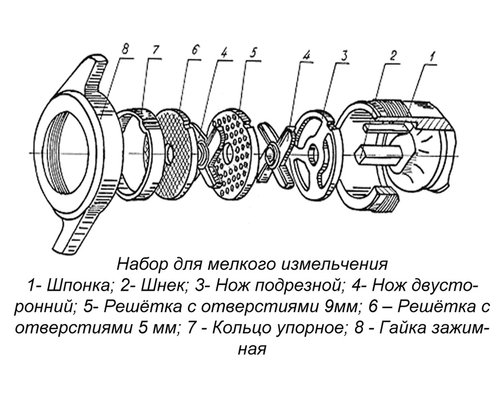 8 7 6 4 5 4 3 2 1

Набор для мелкого измельчения
1- Шпонка; 2- Шнек; 3- Нож подрезной; 4- Нож двусторонний; 5- Решётка с отверстиями 9мм; 6 – Решётка с отверстиями 5 мм; 7 - Кольцо упорное; 8 - Гайка зажимная