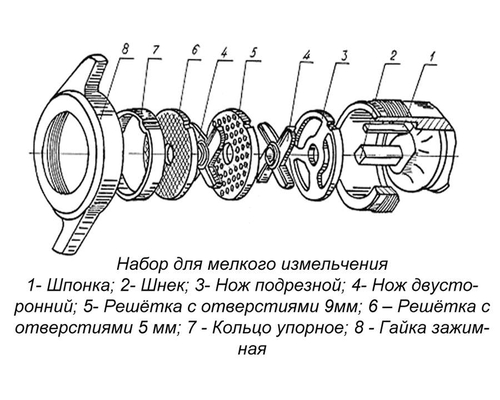 8 7 6 4 5 4 3 2 1

Набор для мелкого измельчения

1- Шпонка; 2- Шнек; 3- Нож подрезной; 4- Нож двусторонний; 5- Решётка с отверстиями 9мм; 6 – Решётка с отверстиями 5 мм; 7 - Кольцо упорное; 8 - Гайка зажимная