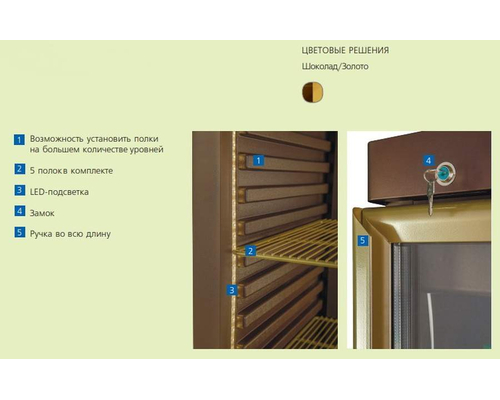 ЦВЕТОВЫЕ РЕШЕНИЯ
Шоколад/Золото

1 Возможность установить полки на большем количестве уровней

2 5 полок в комплекте

3 LED-подсветка

4 Замок

5 Ручка во всю длину

1

2

3

4

5