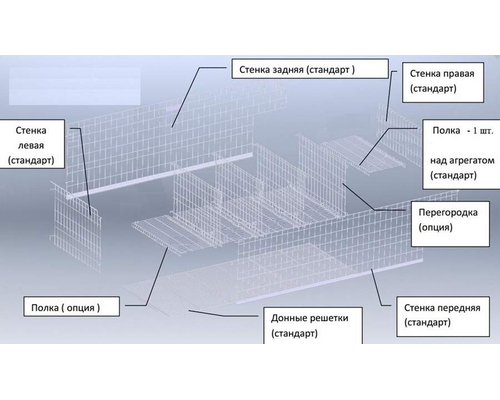 Стенка задняя (стандарт )

Стенка правая (стандарт)

Стенка левая (стандарт)

Полка - 1 шт.

над агрегатом (стандарт)

Перегородка (опция)

Полка ( опция )

Донные решетки (стандарт)

Стенка передняя (стандарт)