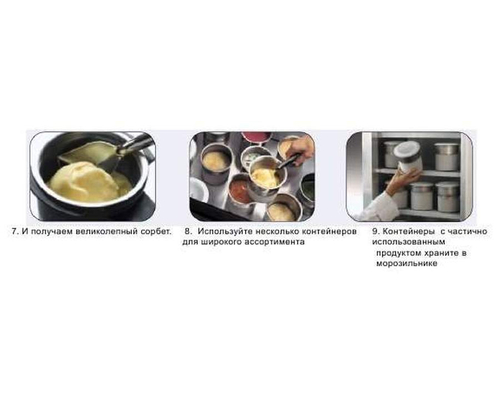 7. И получаем великолепный сорбет.

8. Используйте несколько контейнеров для широкого ассортимента

9. Контейнеры с частично использованным продуктом храните в морозильнике