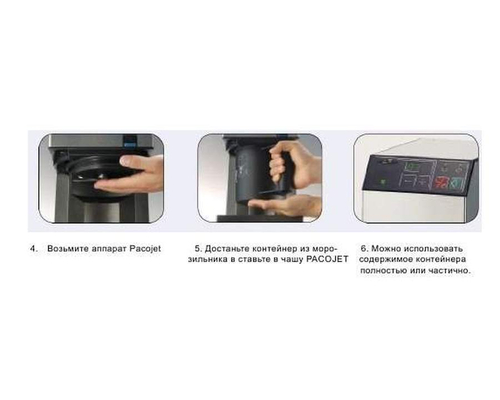 4. Возьмите аппарат Pacojet

5. Достаньте контейнер из морозильника в ставьте в чашу PACOJET

6. Можно использовать содержимое контейнера полностью или частично.