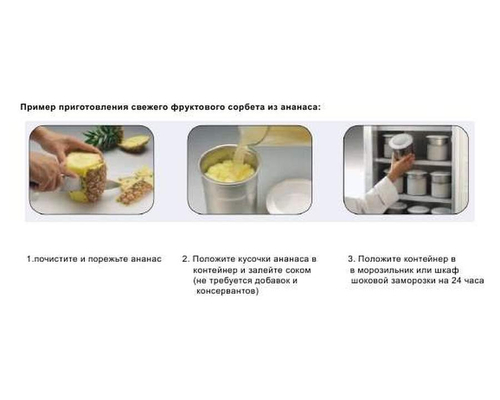 Пример приготовления свежего фруктового сорбета из ананаса:

1.почистите и порежьте ананас

2. Положите кусочки ананаса в контейнер и залейте соком (не требуется добавок и консервантов)

3. Положите контейнер в в морозильник или шкаф шоковой заморозки на 24 часа